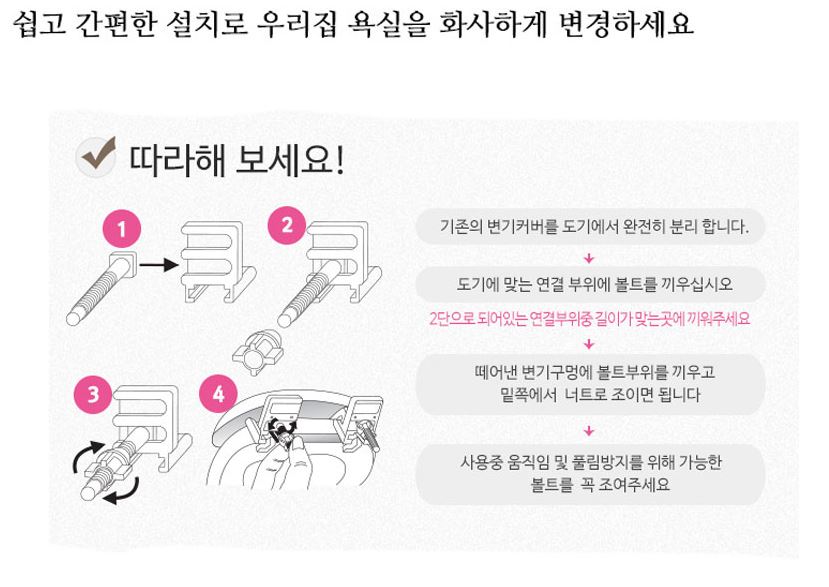 쉽고 간편한 설치로 우리집 욕실을 화사하게 변경하세요

따라해 보세요!

1
2
3
4

기존의 변기커버를 도기에서 완전히 분리 합니다.

도기에 맞는 연결 부위에 볼트를 끼우십시오

2단으로 되어있는 연결부위중 길이가 맞는곳에 끼워주세요

떼어낸 변기구멍에 볼트부위를 끼우고 밑쪽에서 너트로 조이면 됩니다

사용중 움직임 및 풀림방지를 위해 가능한 볼트를 꼭 조여주세요